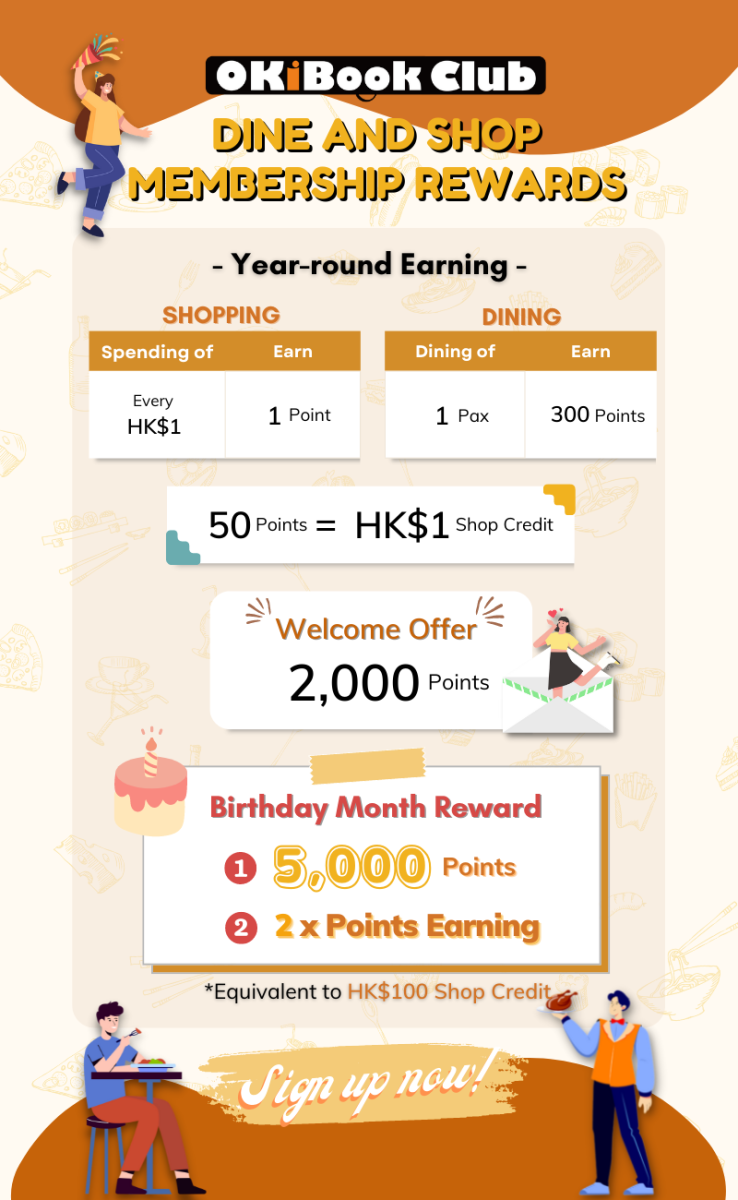 OKiBook Club

DINE AND SHOP MEMBERSHIP REWARDS

- Year-round Earning -

SHOPPING

| Spending of | Earn |
|---|---|
| Every HK$1 | 1 Point |

DINING

| Dining of | Earn |
|---|---|
| 1 Pax | 300 Points |

50 Points = HK$1 Shop Credit

Welcome Offer
2,000 Points

Birthday Month Reward
1 5,000 Points
2 2 x Points Earning

*Equivalent to HK$100 Shop Credit

Sign up now!